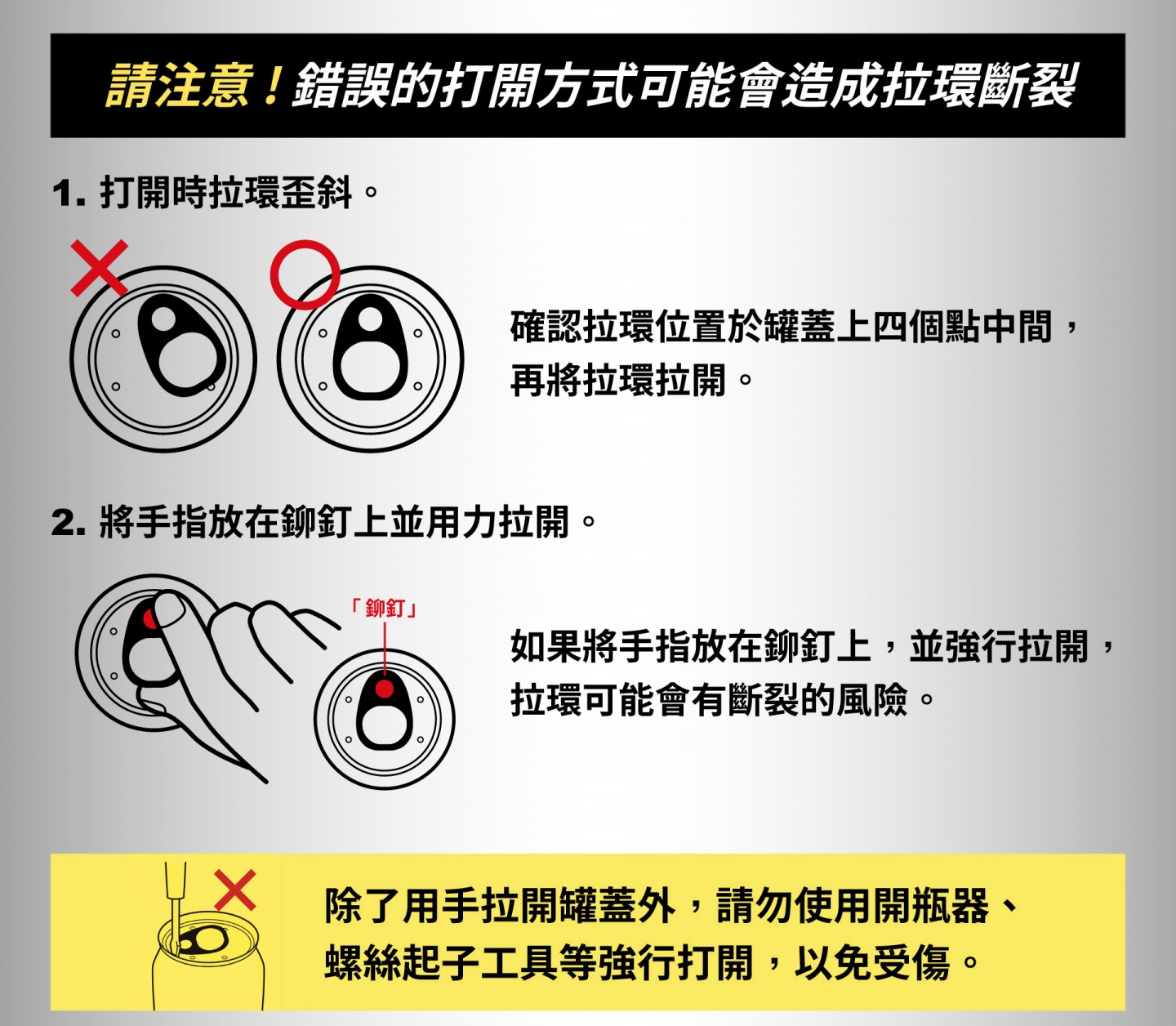 請注意！錯誤的打開方式可能會造成拉環斷裂

1. 打開時拉環歪斜。

確認拉環位置於罐蓋上四個點中間，再將拉環拉開。

2. 將手指放在鉚釘上並用力拉開。

「鉚釘」

如果將手指放在鉚釘上，並強行拉開，拉環可能會有斷裂的風險。

除了用手拉開罐蓋外，請勿使用開瓶器、螺絲起子工具等強行打開，以免受傷。